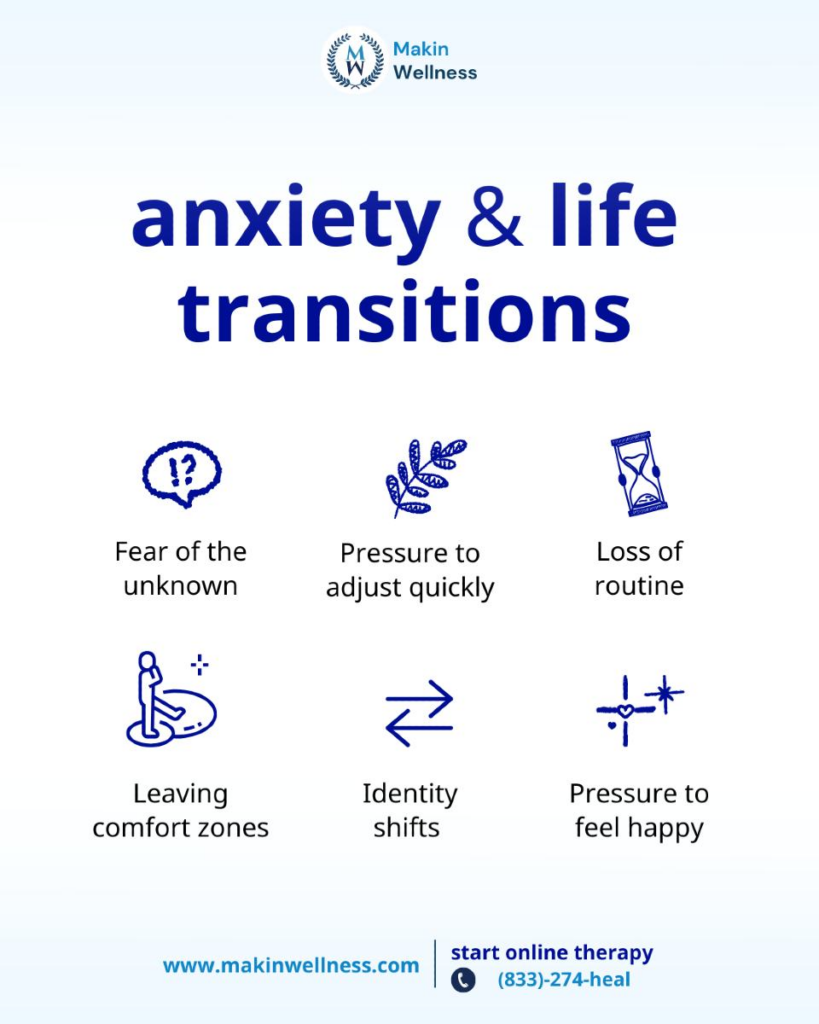 MW Makin Wellness

anxiety & life transitions

!?

Fear of the unknown

Pressure to adjust quickly

Loss of routine

Leaving comfort zones

Identity shifts

Pressure to feel happy

www.makinwellness.com

start online therapy
(833)-274-heal